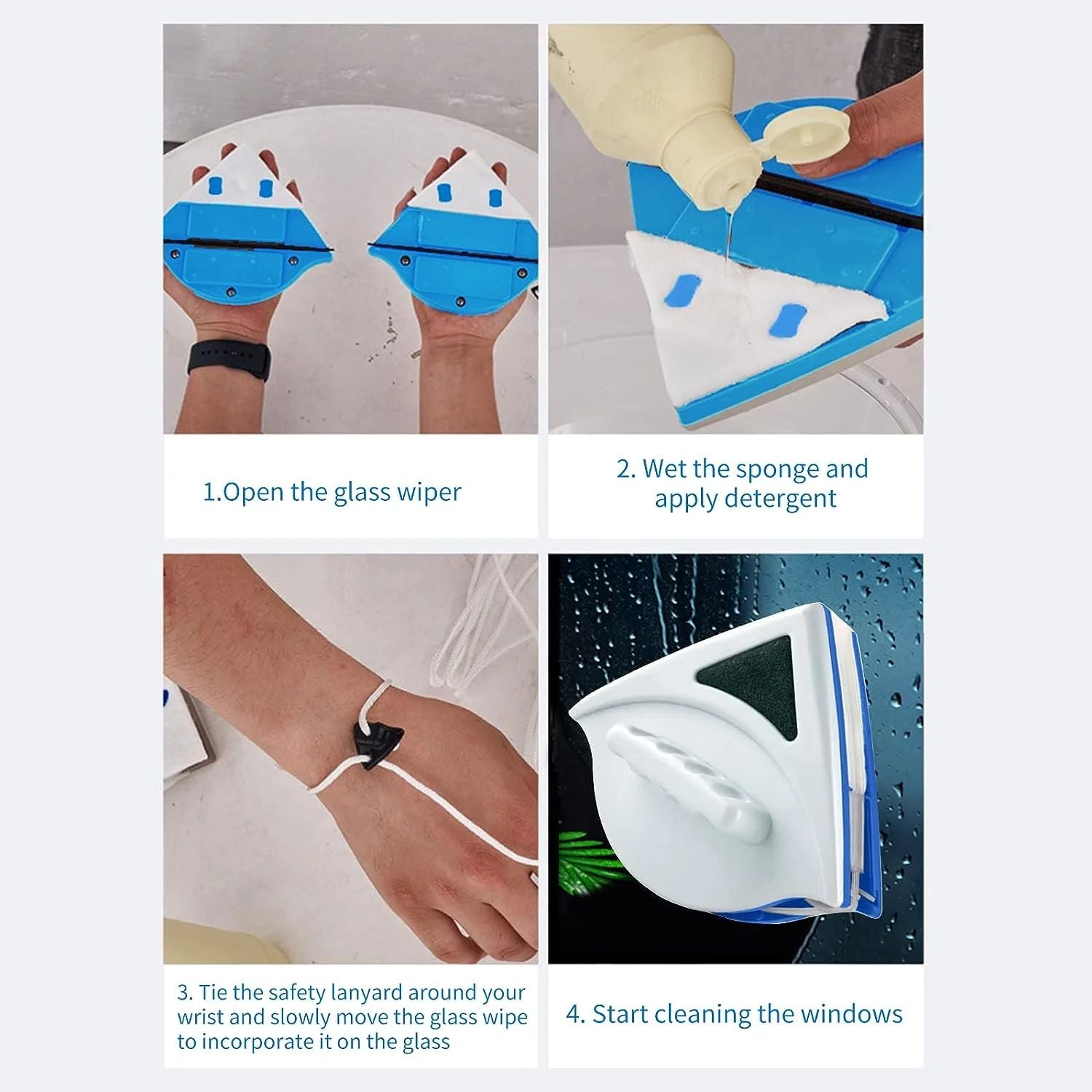 1.Open the glass wiper

2. Wet the sponge and apply detergent

3. Tie the safety lanyard around your wrist and slowly move the glass wipe to incorporate it on the glass

4. Start cleaning the windows